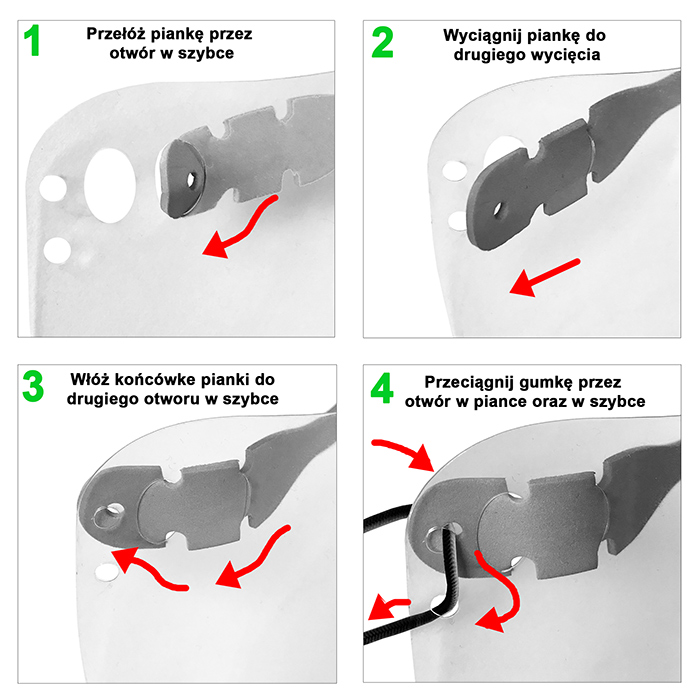 1 Przełóż piankę przez otwór w szybce

2 Wyciągnij piankę do drugiego wycięcia

3 Włóż końcówke pianki do drugiego otworu w szybce

4 Przeciągnij gumkę przez otwór w piance oraz w szybce